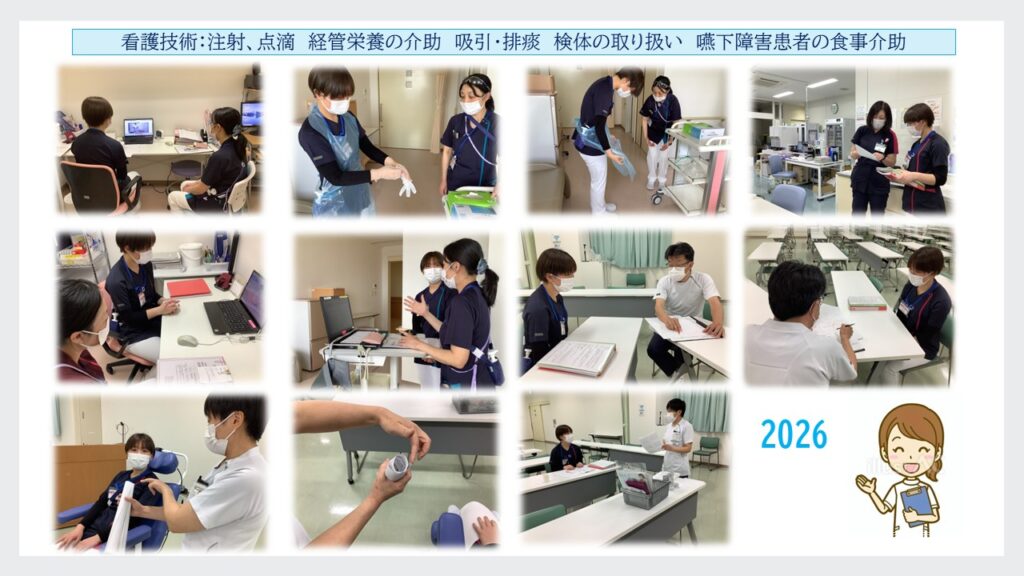 看護技術:注射、点滴　経管栄養の介助　吸引・排痰　検体の取り扱い　嚥下障害患者の食事介助

2026